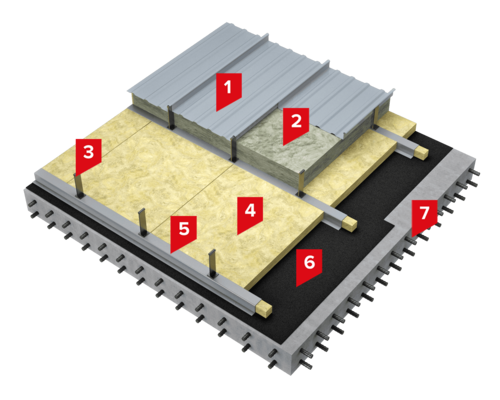 1
2
3
4
5
6
7