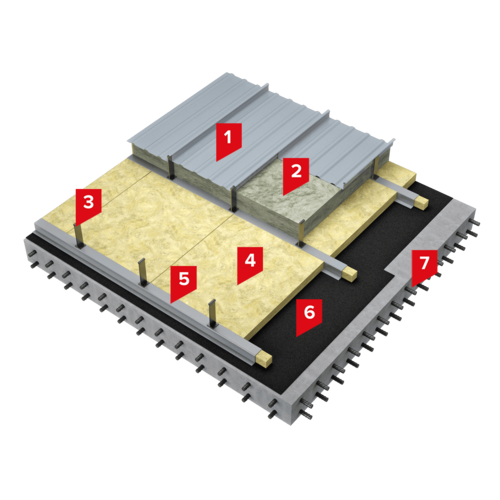 1
2
3
4
5
6
7